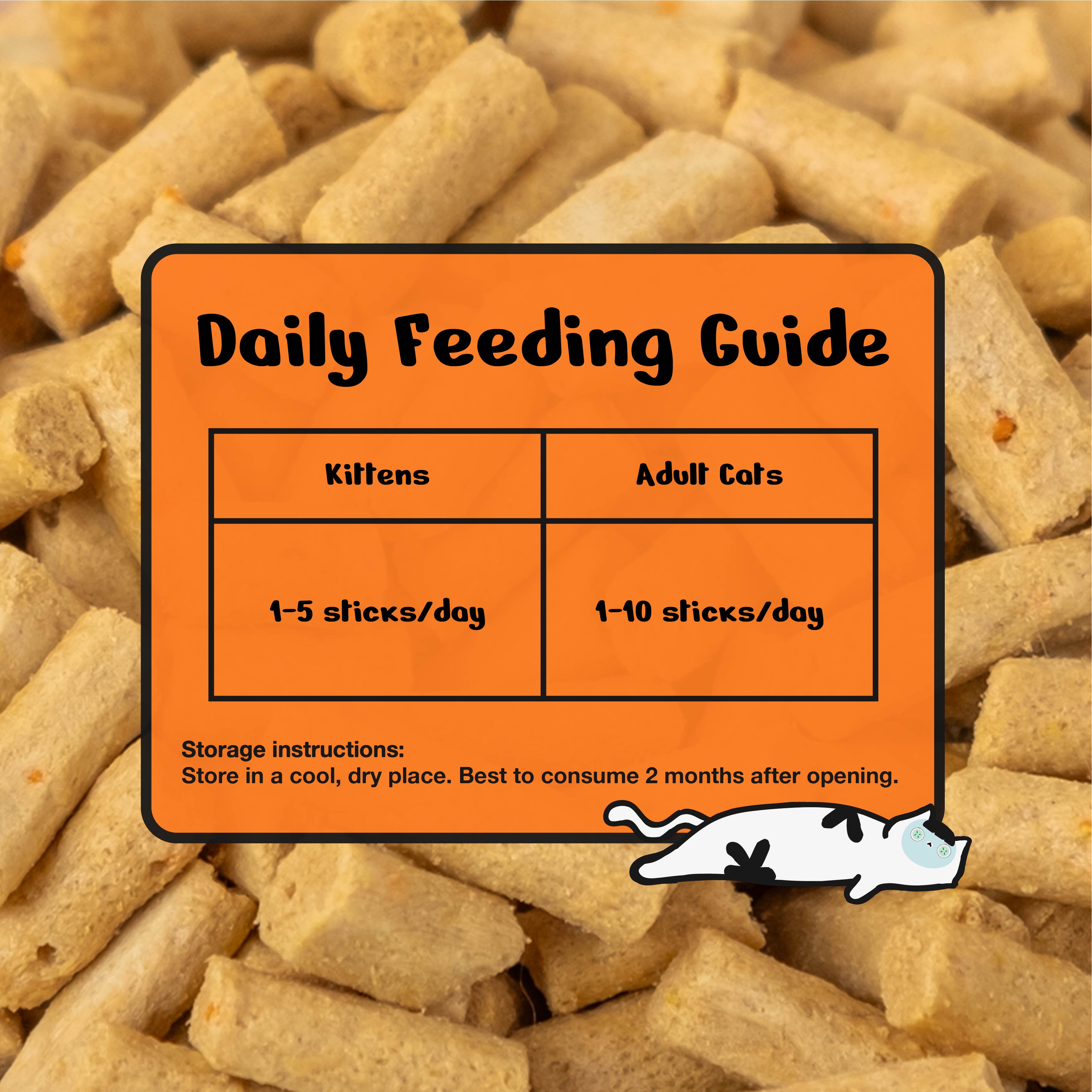 Daily Feeding Guide

| Kittens | Adult Cats |
|---|---|
| 1-5 sticks/day | 1-10 sticks/day |

Storage instructions:
Store in a cool, dry place. Best to consume 2 months after opening.