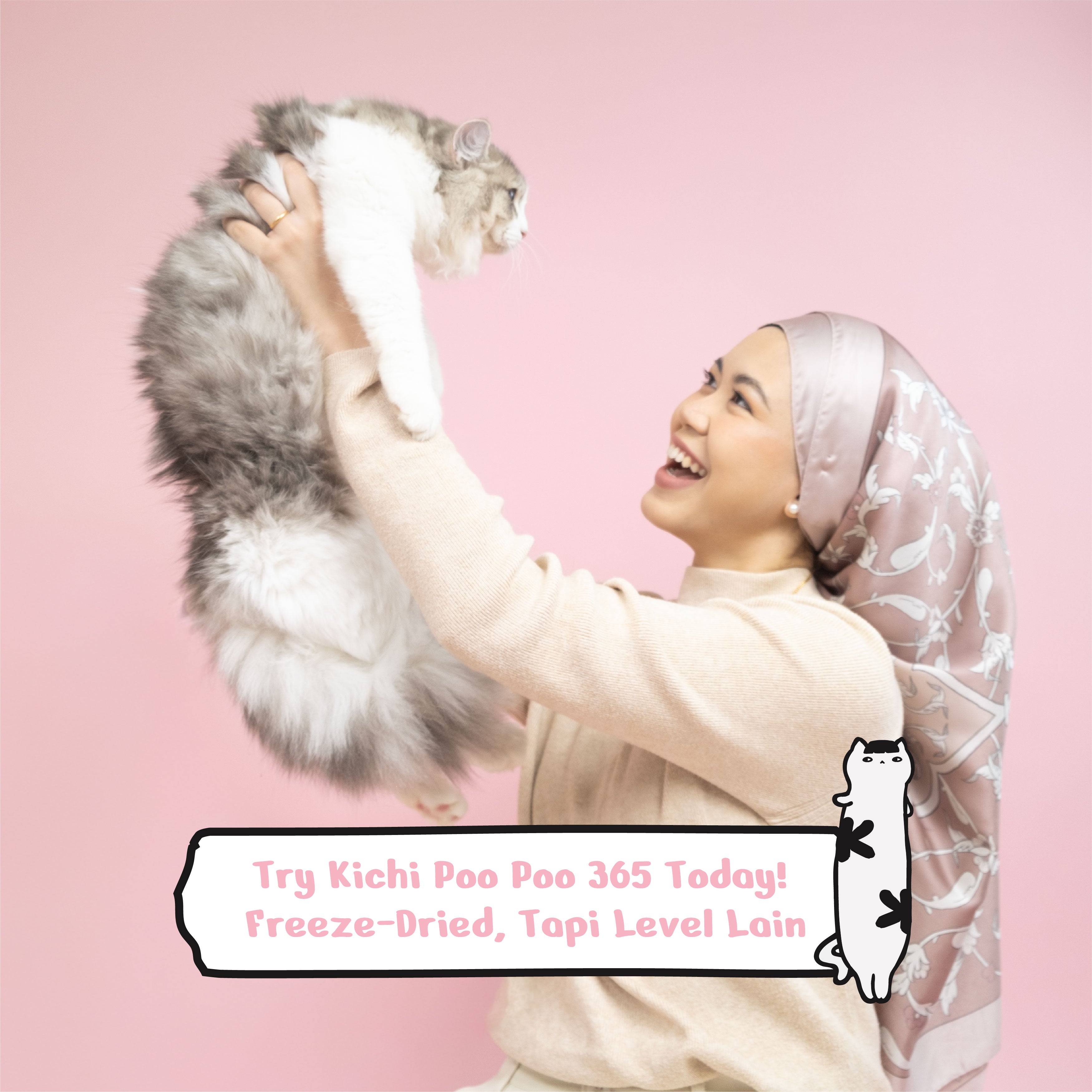 Try Kichi Poo Poo 365 Today!
Freeze-Dried, Tapi Level Lain