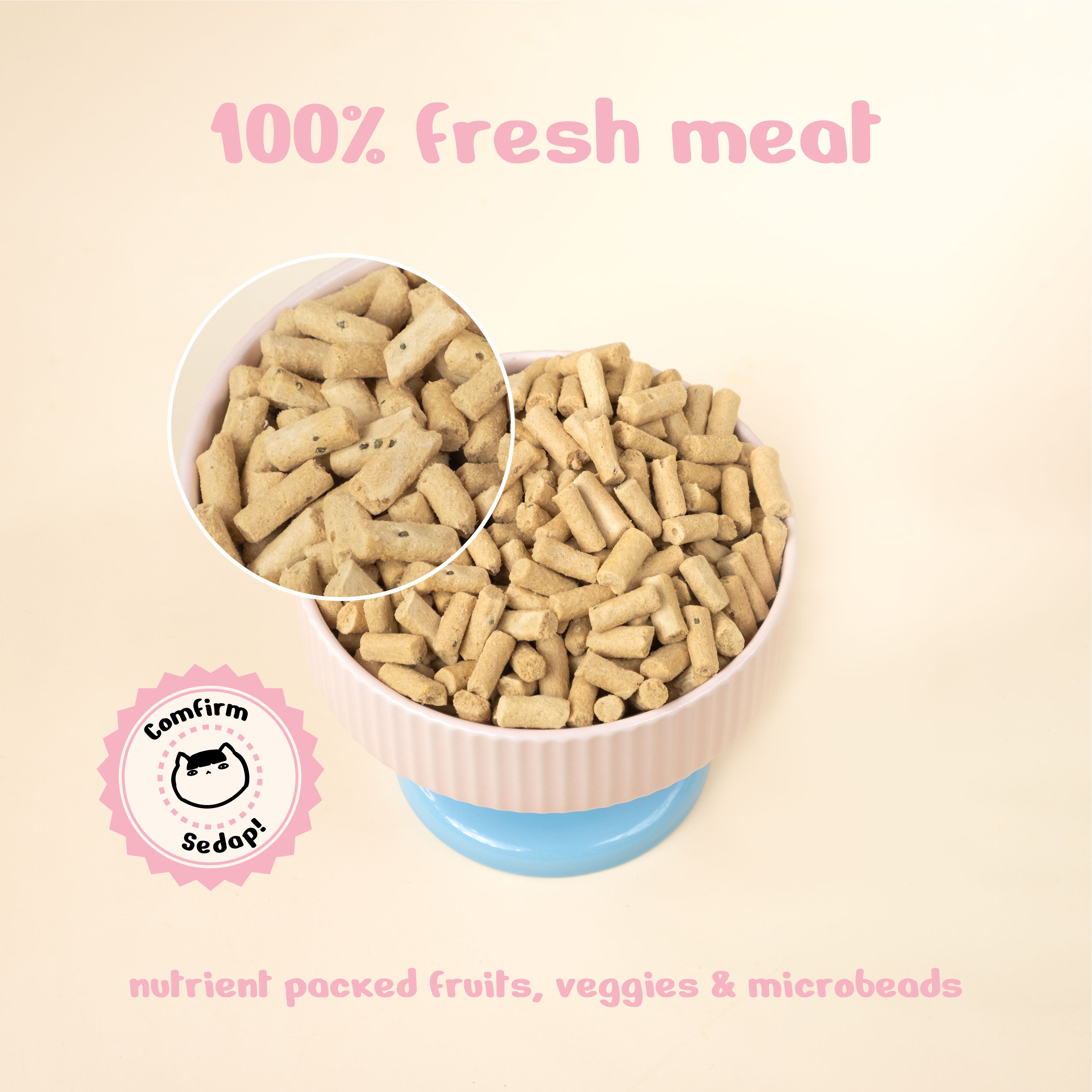 100% fresh meat

Comfirm
Sedap!

nutrient packed fruits, veggies & microbeads