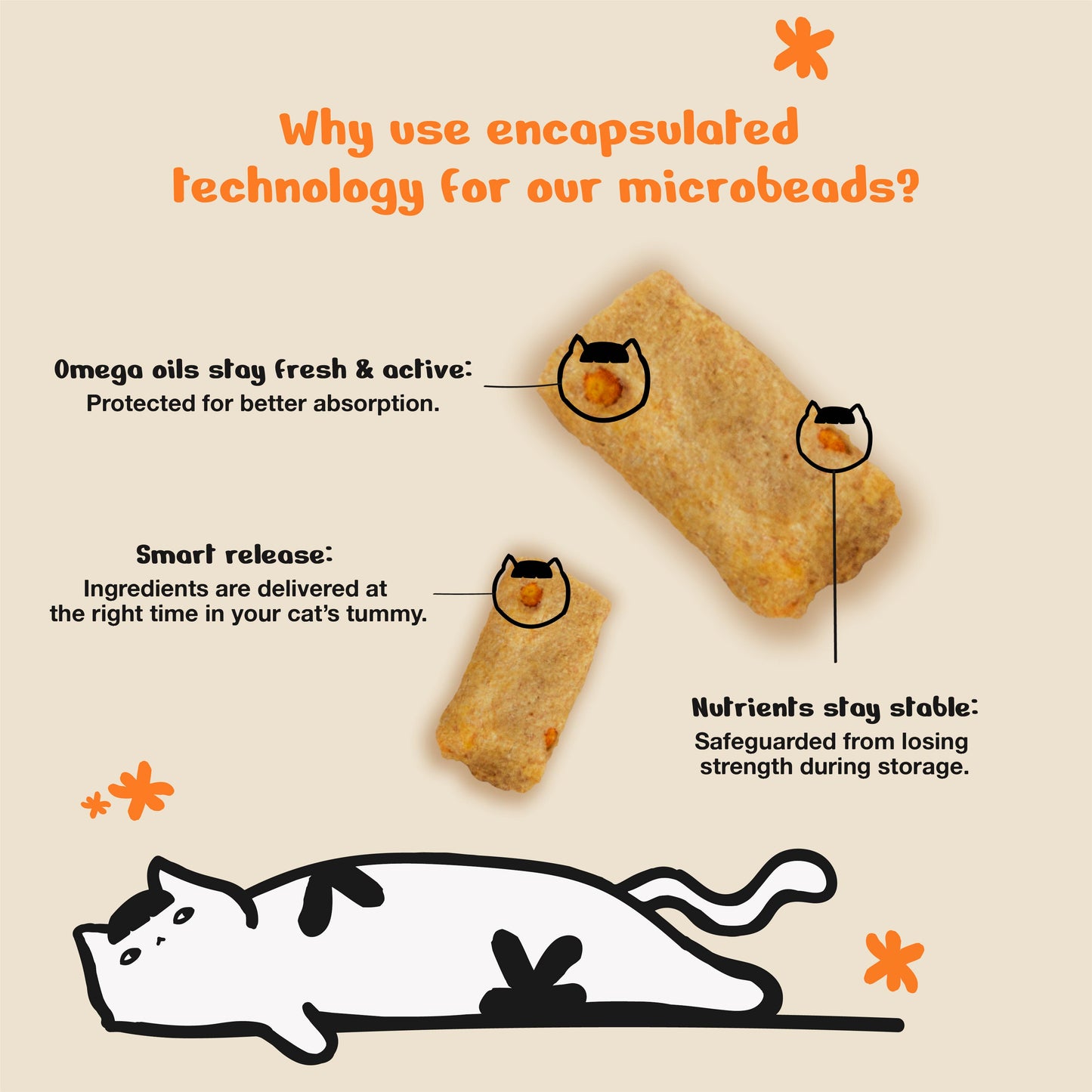 Why use encapsulated technology for our microbeads?

Omega oils stay fresh & active:
Protected for better absorption.

Smart release:
Ingredients are delivered at the right time in your cat's tummy.

Nutrients stay stable:
Safeguarded from losing strength during storage.