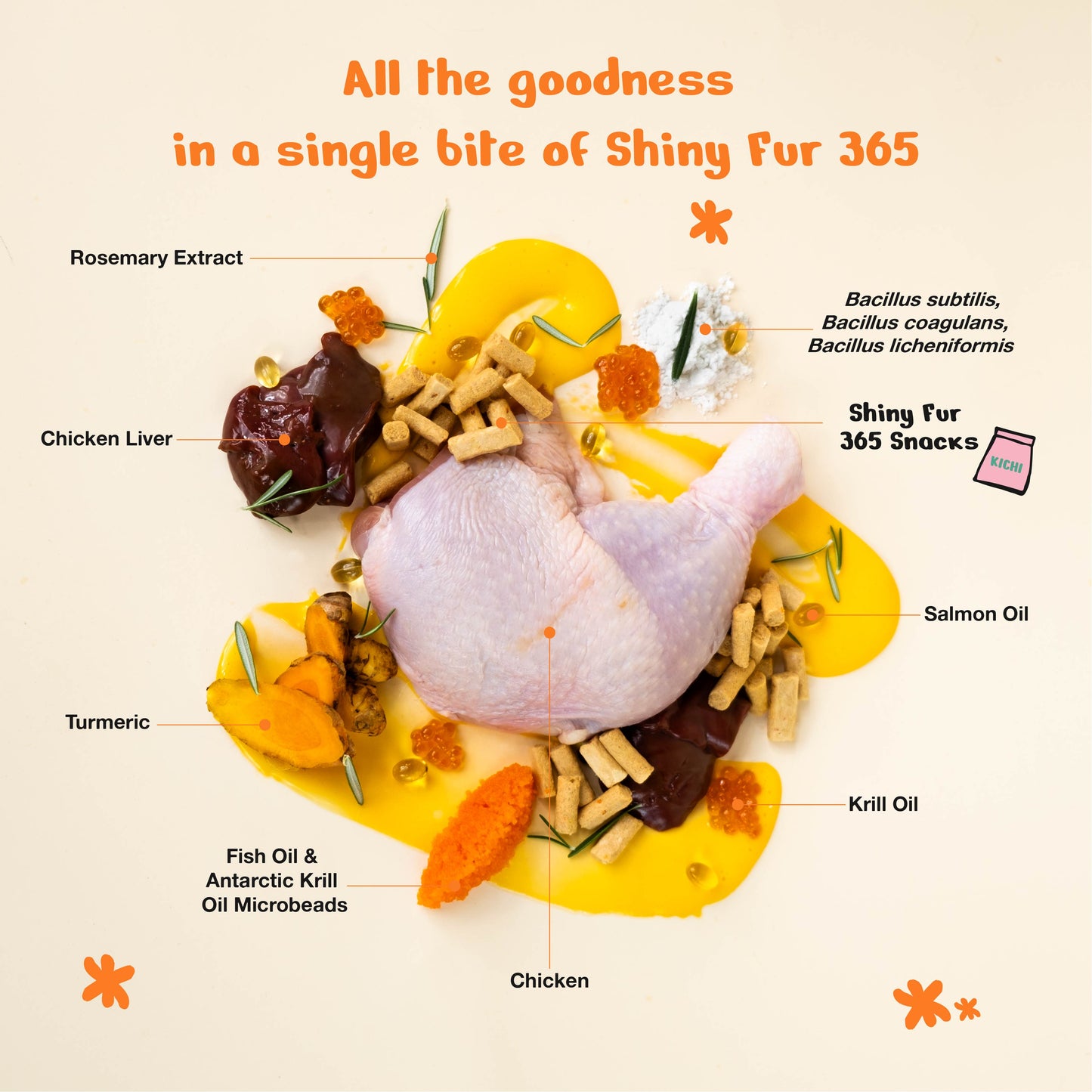 All the goodness
in a single bite of Shiny Fur 365

Rosemary Extract

Bacillus subtilis,
Bacillus coagulans,
Bacillus licheniformis

Chicken Liver

Shiny Fur
365 Snacks

KICHI

Salmon Oil

Turmeric

Krill Oil

Fish Oil &
Antarctic Krill
Oil Microbeads

Chicken