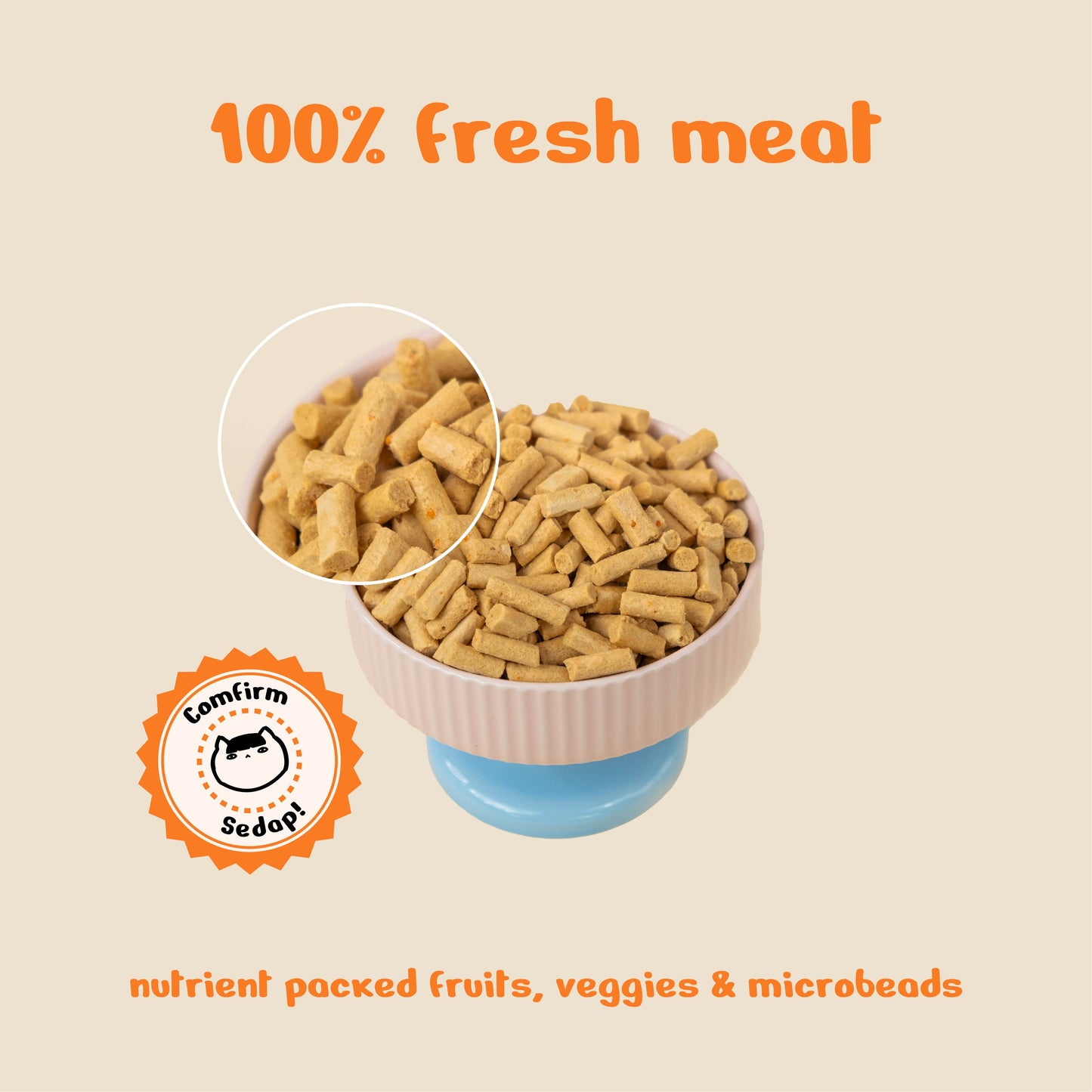 100% fresh meat

Comfirm

Sedap!

nutrient packed fruits, veggies & microbeads