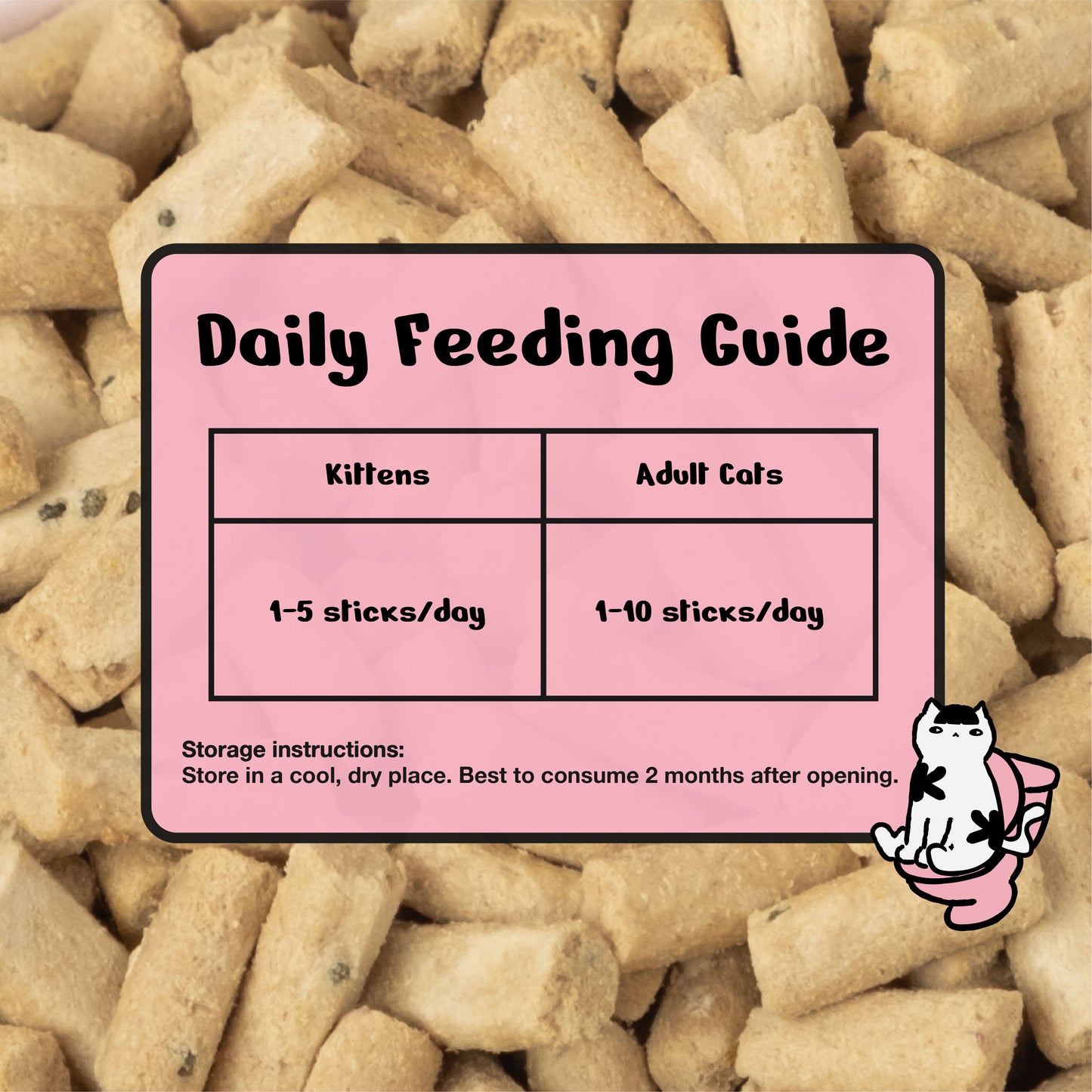 Daily Feeding Guide

| Kittens | Adult Cats |
|---|---|
| 1-5 sticks/day | 1-10 sticks/day |

Storage instructions:
Store in a cool, dry place. Best to consume 2 months after opening.