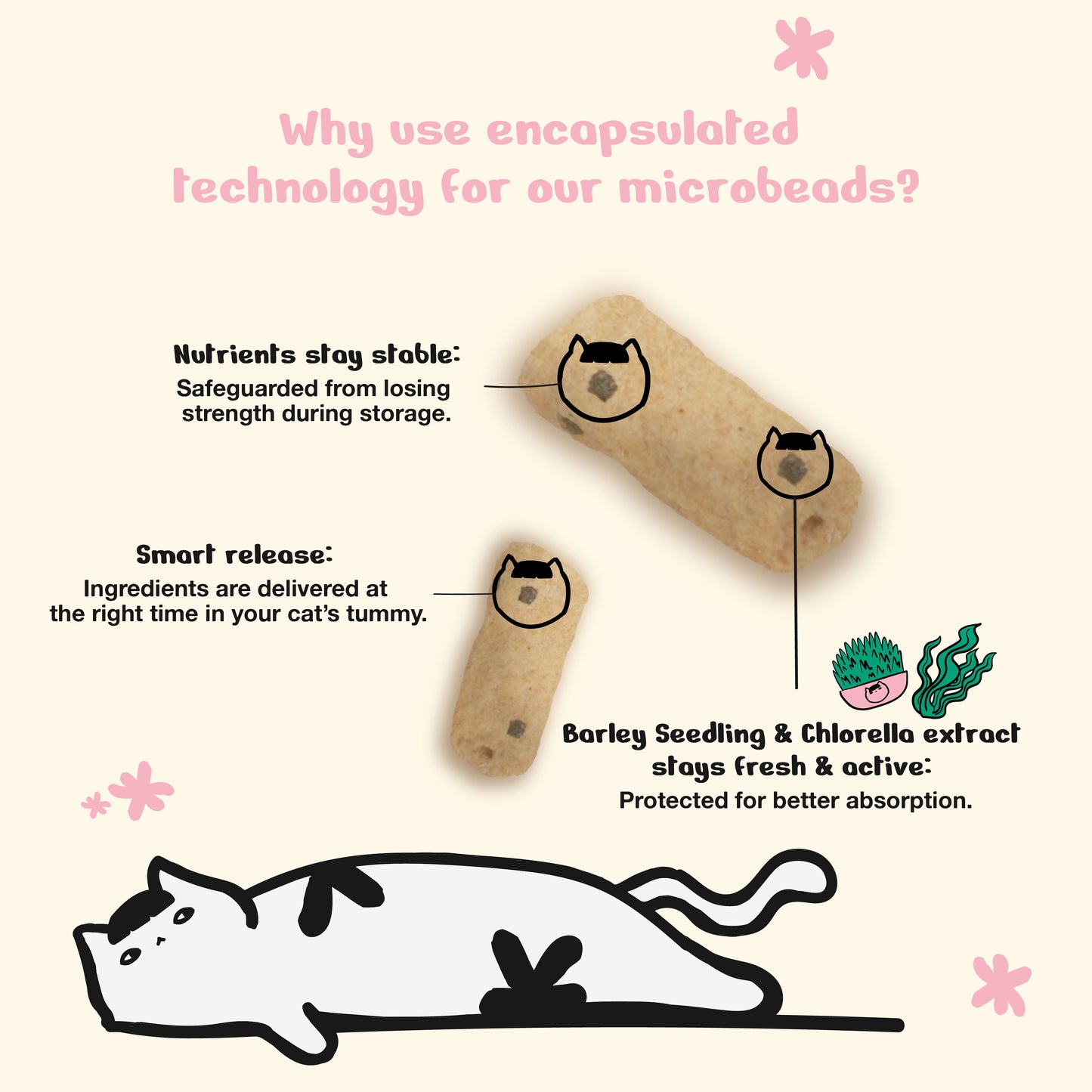 Why use encapsulated technology for our microbeads?

Nutrients stay stable:
Safeguarded from losing strength during storage.

Smart release:
Ingredients are delivered at the right time in your cat's tummy.

Barley Seedling & Chlorella extract stays fresh & active:
Protected for better absorption.