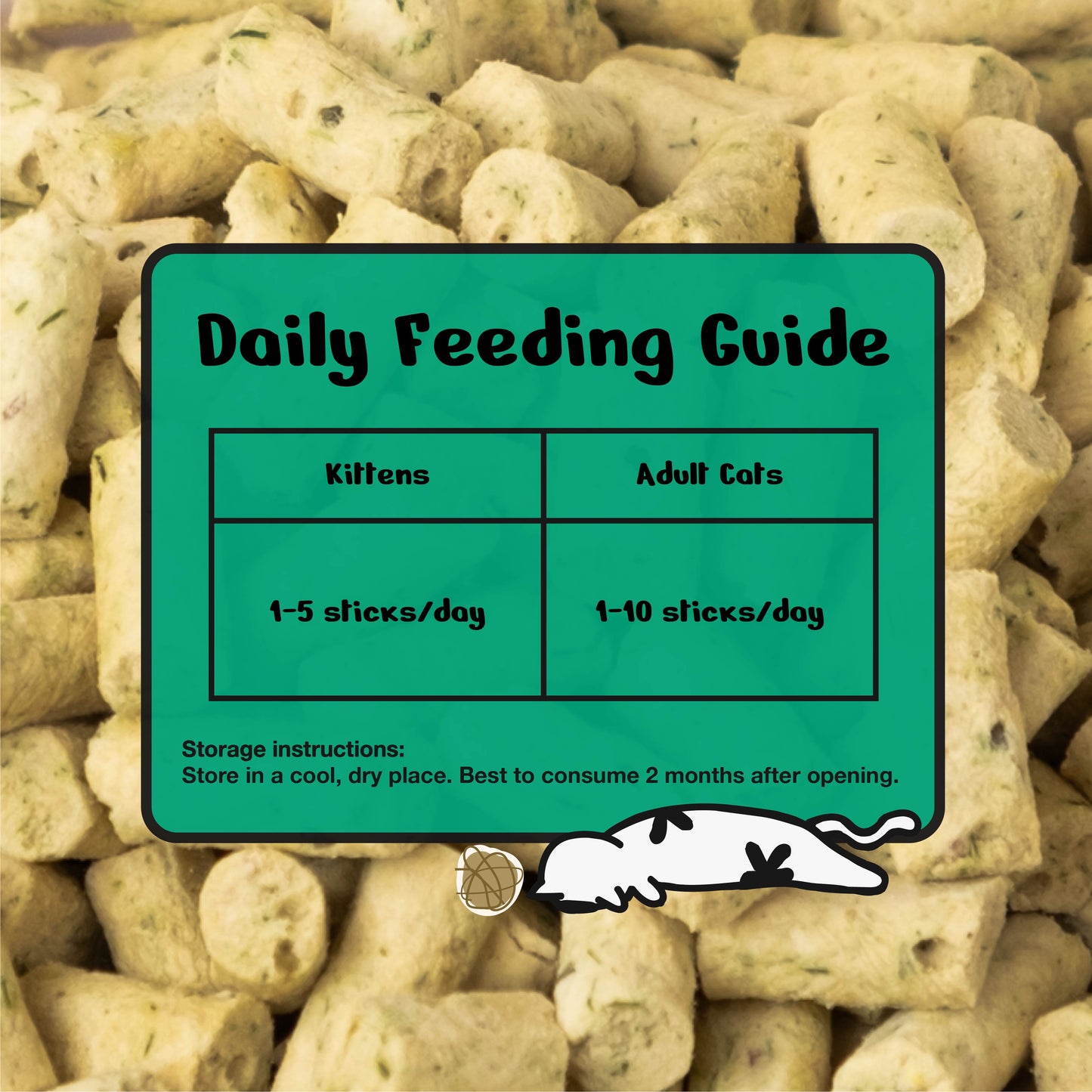 Daily Feeding Guide

| Kittens | Adult Cats |
|---|---|
| 1-5 sticks/day | 1-10 sticks/day |

Storage instructions:
Store in a cool, dry place. Best to consume 2 months after opening.